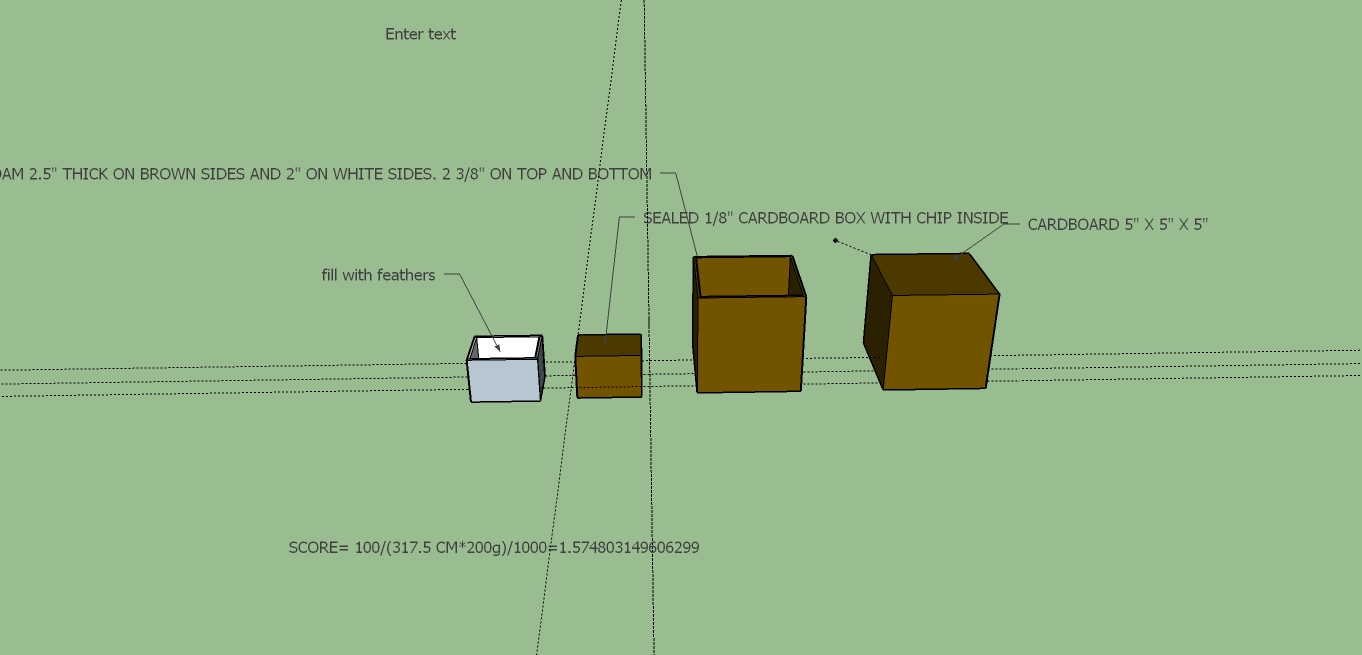 Enter text

OAM 2.5" THICK ON BROWN SIDES AND 2" ON WHITE SIDES. 2 3/8" ON TOP AND BOTTOM

SEALED 1/8" CARDBOARD BOX WITH CHIP INSIDE

CARDBOARD 5" X 5" X 5"

fill with feathers

SCORE= 100/(317.5 CM*200g)/1000=1.574803149606299